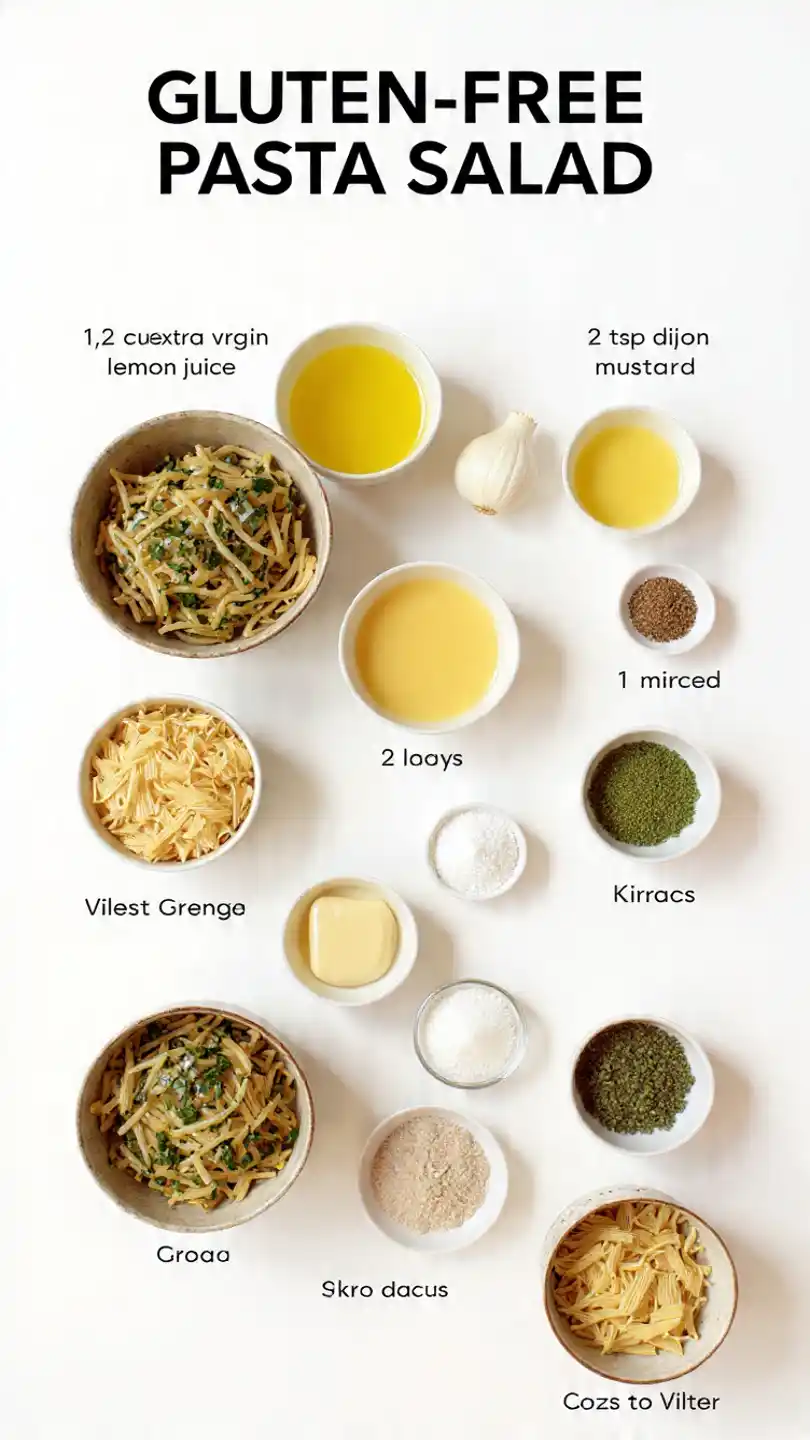 GLUTEN-FREE PASTA SALAD

1,2 cuextra vrgin lemon juice

2 tsp dijon mustard

1 mirced

2 looys

Vilest Grenge

Kirracs

Groaa

Skro dacus

Cozs to Vilter